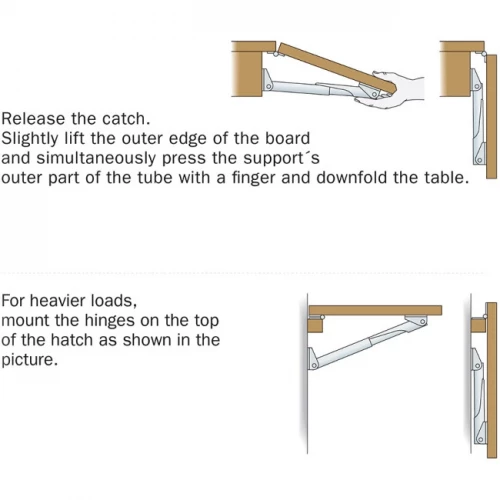 Release the catch.
Slightly lift the outer edge of the board and simultaneously press the support´s outer part of the tube with a finger and downfold the table.

For heavier loads, mount the hinges on the top of the hatch as shown in the picture.