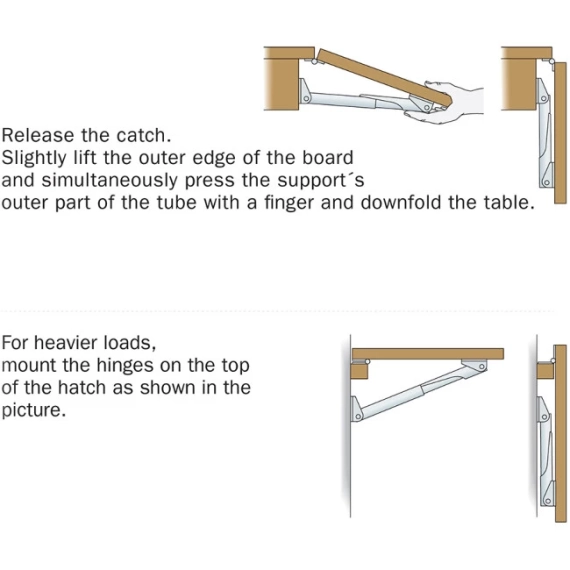 Release the catch.
Slightly lift the outer edge of the board and simultaneously press the support´s outer part of the tube with a finger and downfold the table.

For heavier loads, mount the hinges on the top of the hatch as shown in the picture.