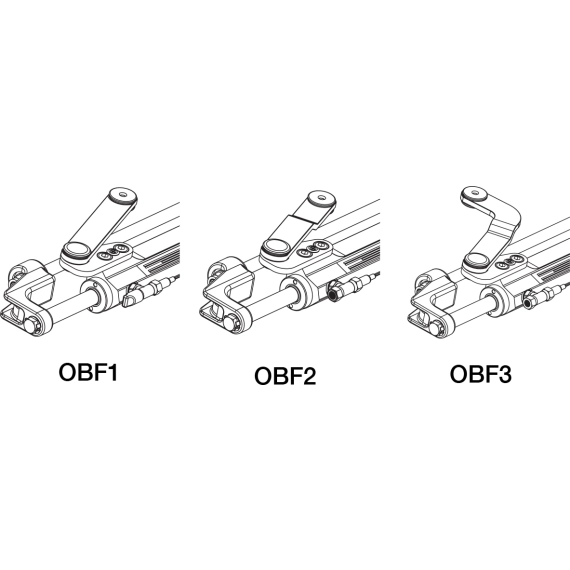 OBF1

OBF2

OBF3