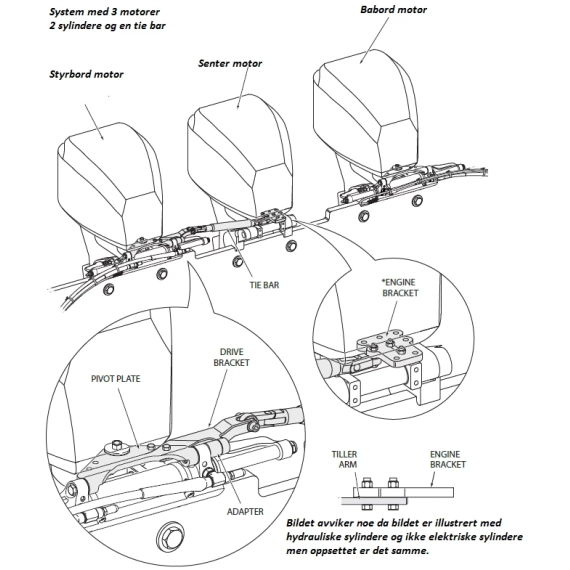 System med 3 motorer
2 sylindere og en tie bar

Babord motor

Senter motor

Styrbord motor

TIE BAR

*ENGINE BRACKET

DRIVE BRACKET

PIVOT PLATE

ADAPTER

TILLER ARM

ENGINE BRACKET

Bildet avviker noe da bildet er illustrert med hydrauliske sylindere og ikke elektriske sylindere men oppsettet er det samme.