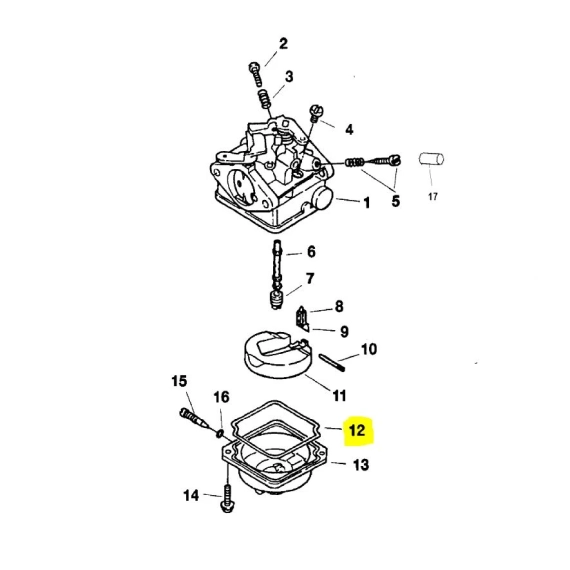 2
3
4
5
17
1
6
7
8
9
10
11
15
16
12
13
14